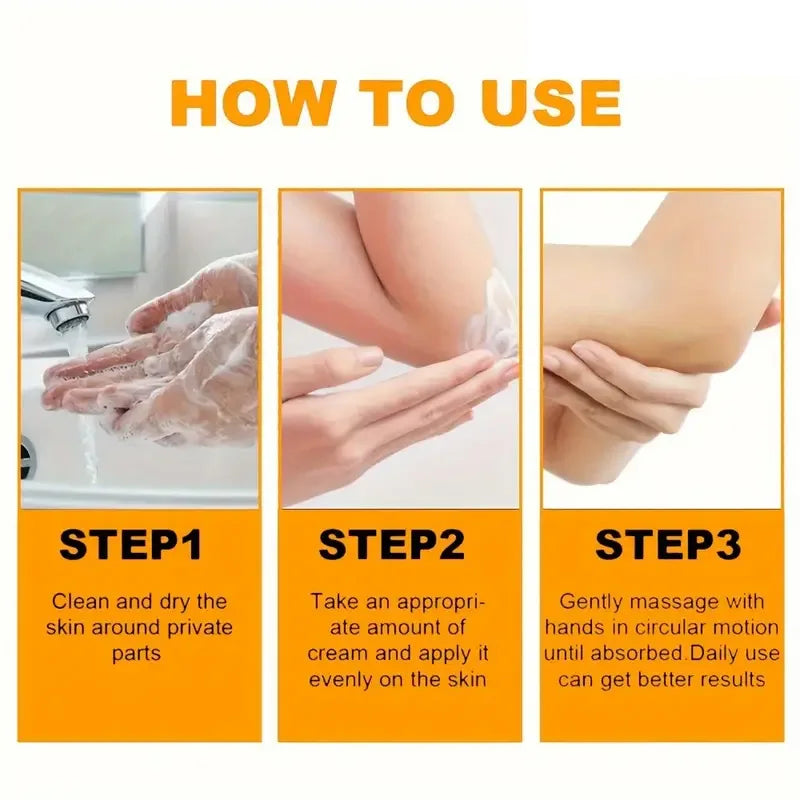 HOW TO USE

STEP1

Clean and dry the skin around private parts

STEP2

Take an appropriate amount of cream and apply it evenly on the skin

STEP3

Gently massage with hands in circular motion until absorbed.Daily use can get better results